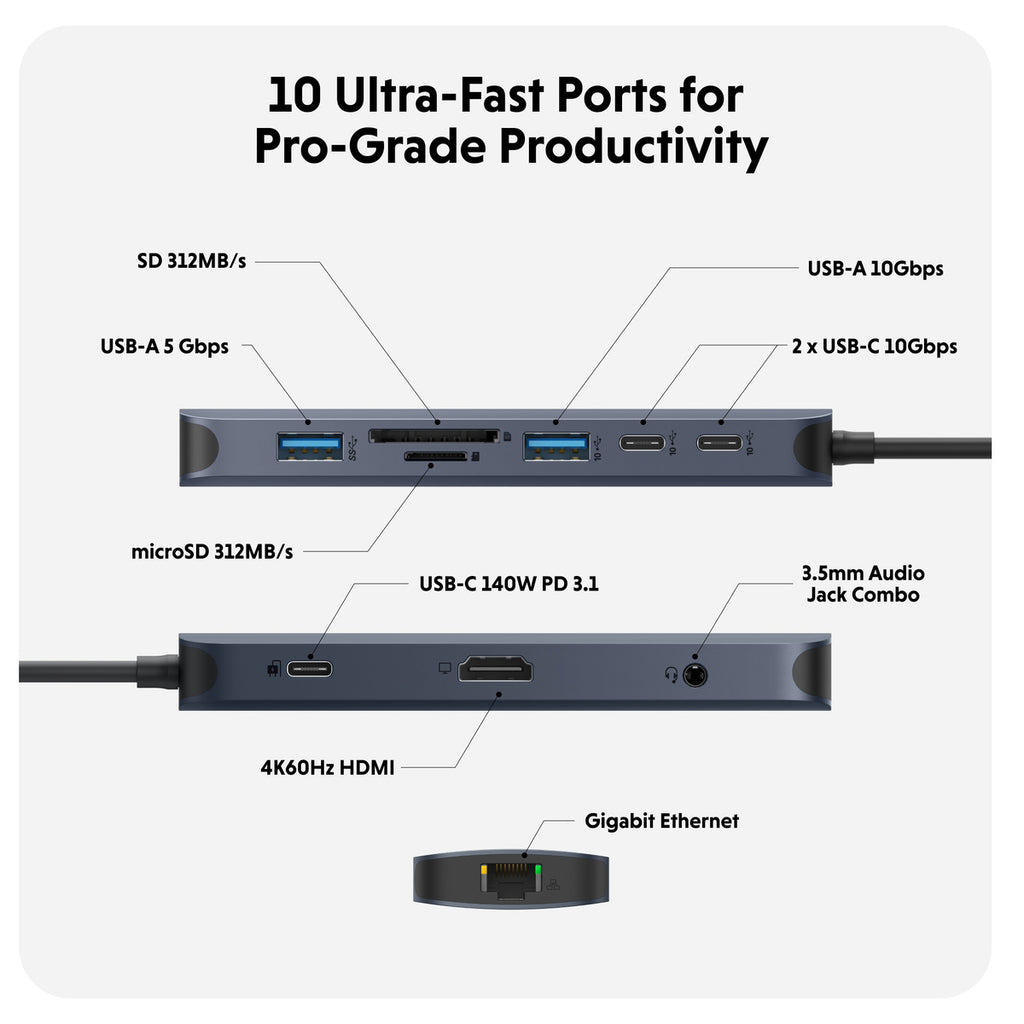 10 Ultra-Fast Ports for Pro-Grade Productivity

SD 312MB/s

USB-A 10Gbps

USB-A 5 Gbps

2 x USB-C 10Gbps

SS

10

10

10

microSD 312MB/s

USB-C 140W PD 3.1

3.5mm Audio Jack Combo

4K60Hz HDMI

Gigabit Ethernet